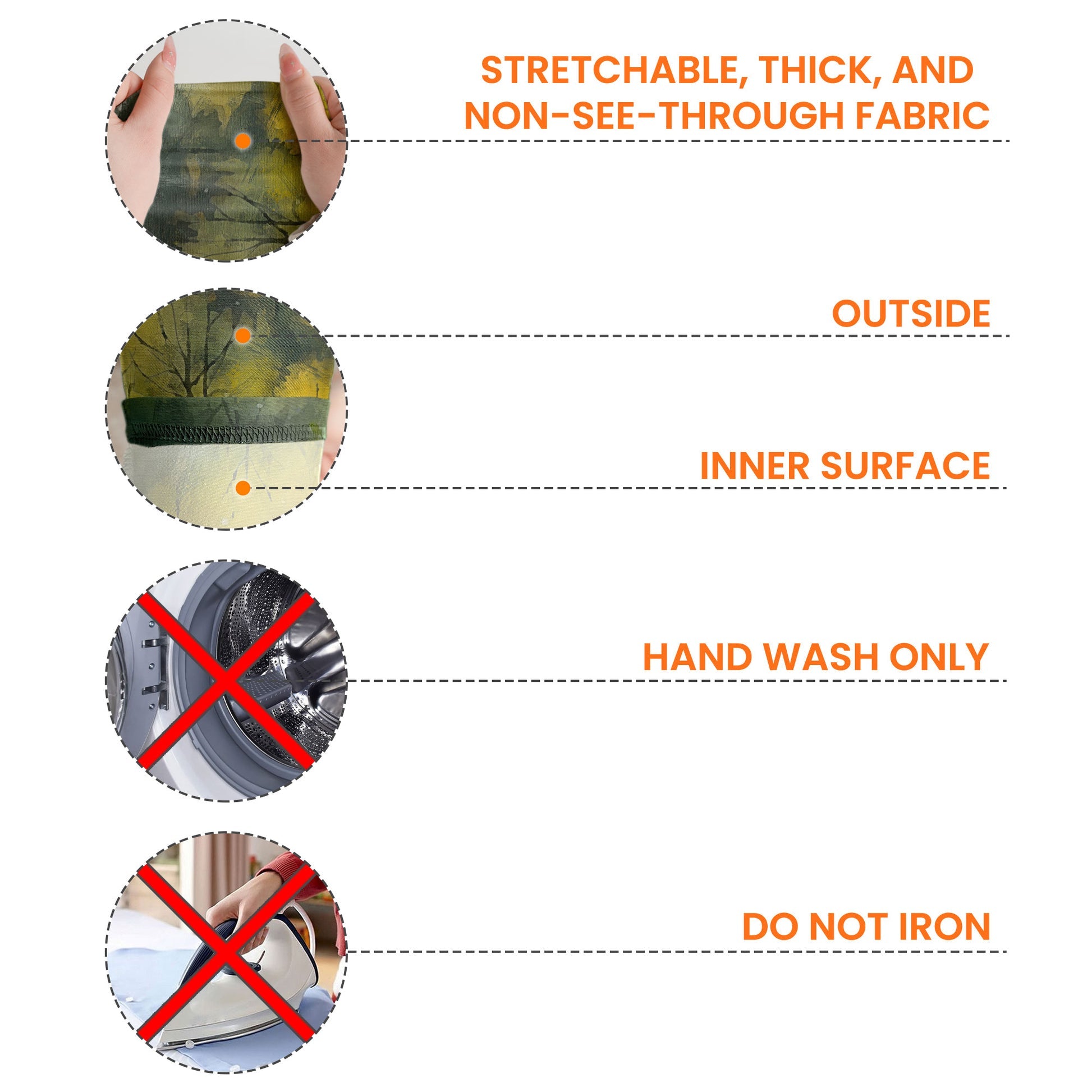 STRETCHABLE, THICK, AND NON-SEE-THROUGH FABRIC

OUTSIDE

INNER SURFACE

HAND WASH ONLY

DO NOT IRON